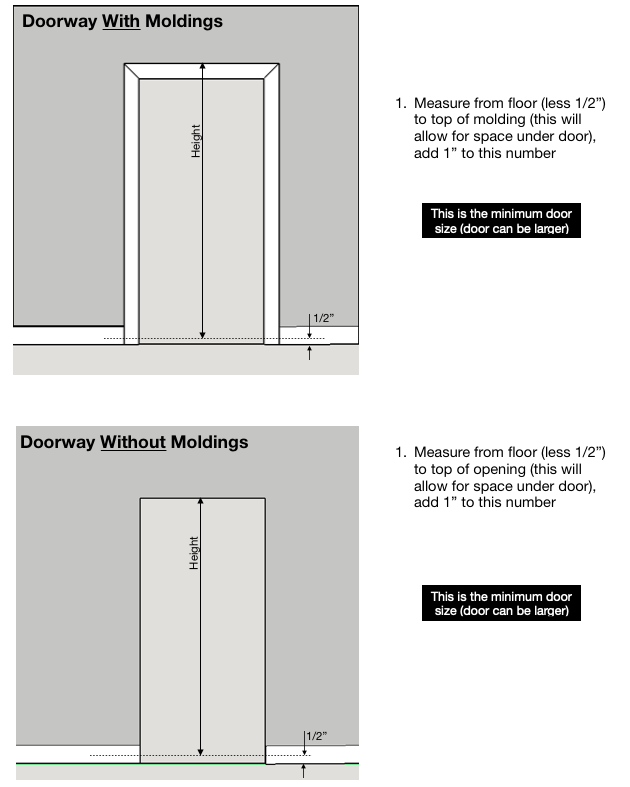 Doorway With Moldings

Height

1/2"

1. Measure from floor (less 1/2") to top of molding (this will allow for space under door), add 1" to this number

This is the minimum door size (door can be larger)

Doorway Without Moldings

Height

1/2"

1. Measure from floor (less 1/2") to top of opening (this will allow for space under door), add 1" to this number

This is the minimum door size (door can be larger)